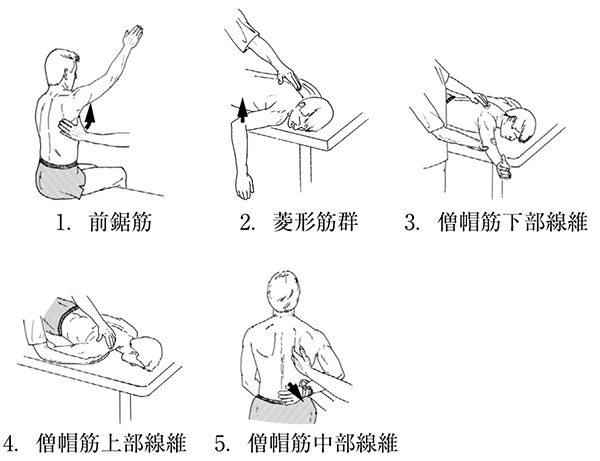 1. 前鋸筋

2. 菱形筋群

3. 僧帽筋下部線維

4. 僧帽筋上部線維

5. 僧帽筋中部線維