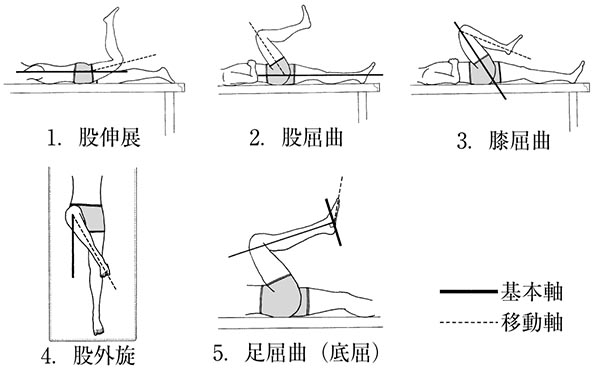 1. 股伸展

2. 股屈曲

3. 膝屈曲

4. 股外旋

5. 足屈曲（底屈）

基本軸
移動軸