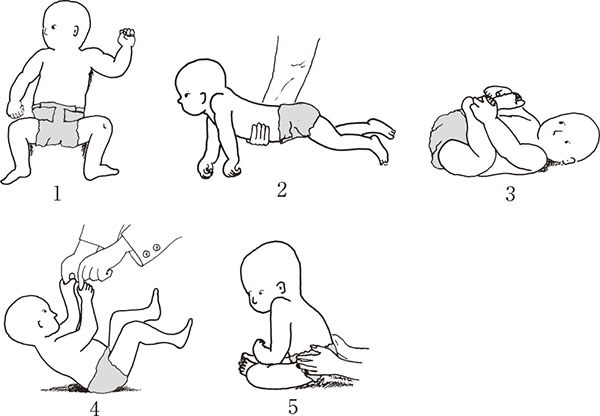 1

2

3

4

5