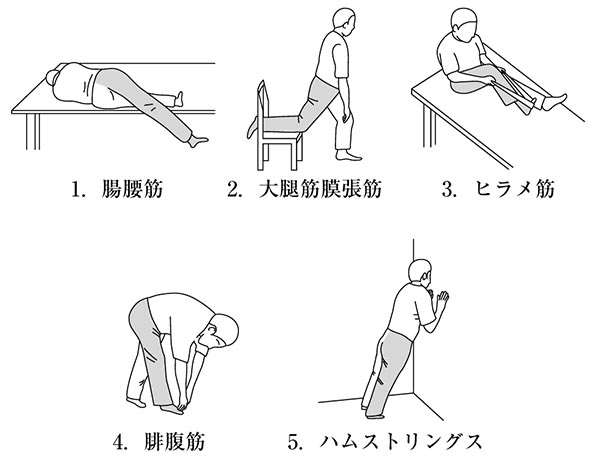 1. 腸腰筋

2. 大腿筋膜張筋

3. ヒラメ筋

4. 腓腹筋

5. ハムストリングス