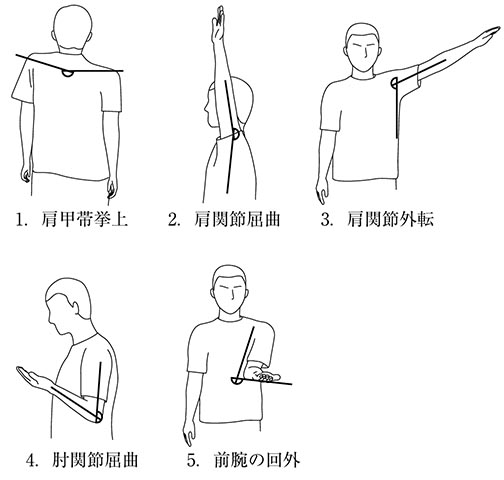 1. 肩甲帯挙上

2. 肩関節屈曲

3. 肩関節外転

4. 肘関節屈曲

5. 前腕の回外